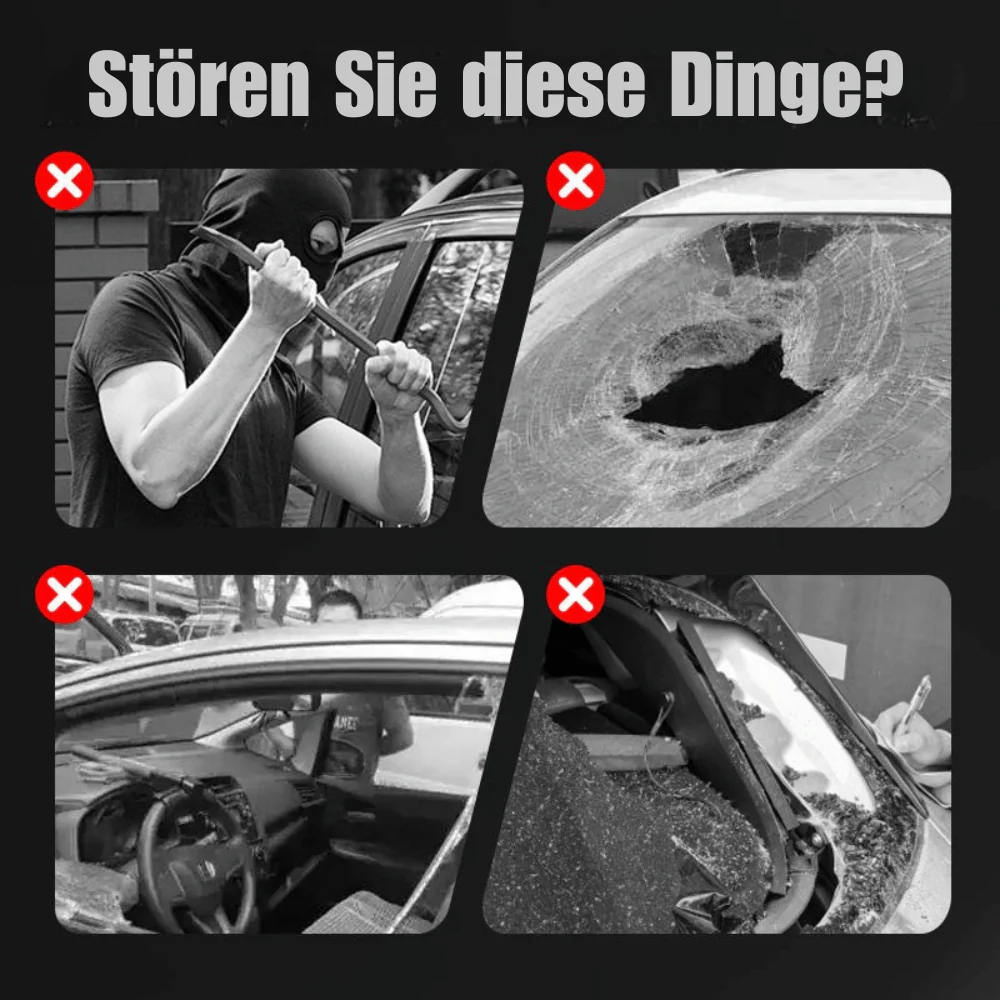 Stören Sie diese Dinge?