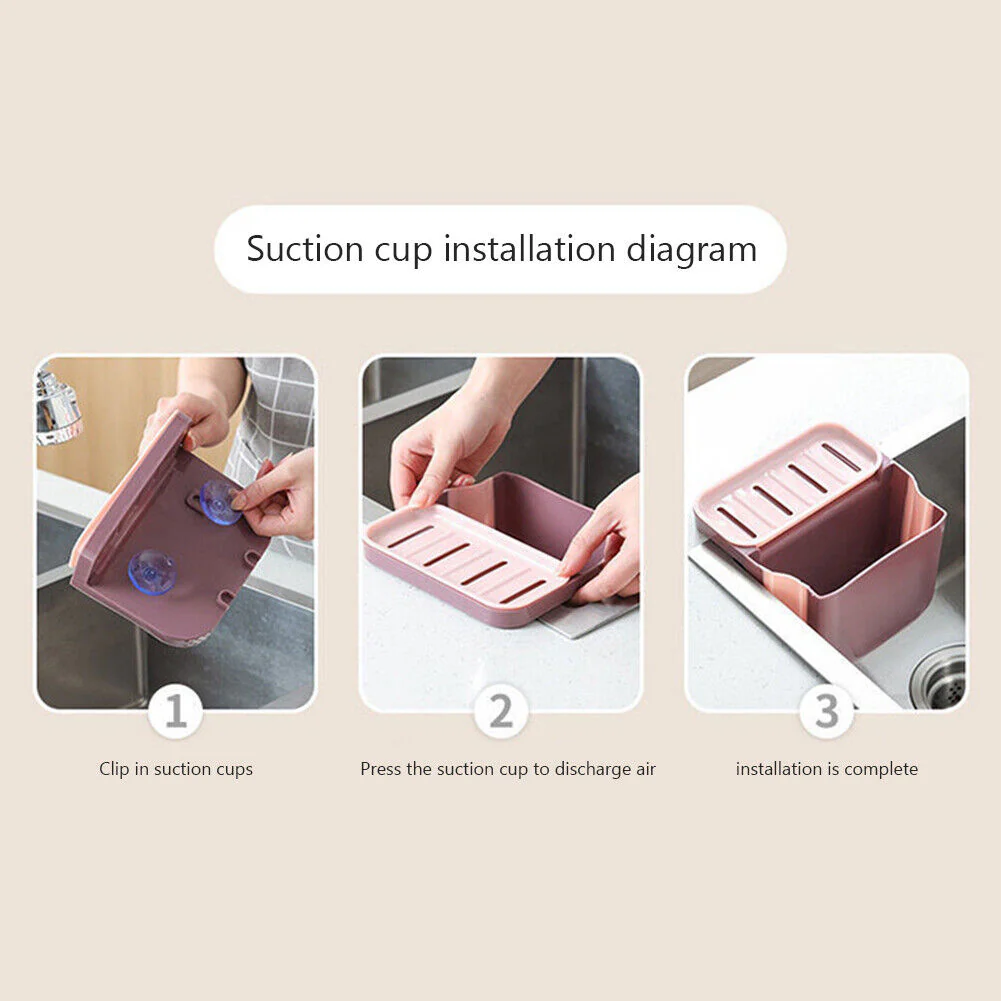 Suction cup installation diagram

1
Clip in suction cups

2
Press the suction cup to discharge air

3
installation is complete