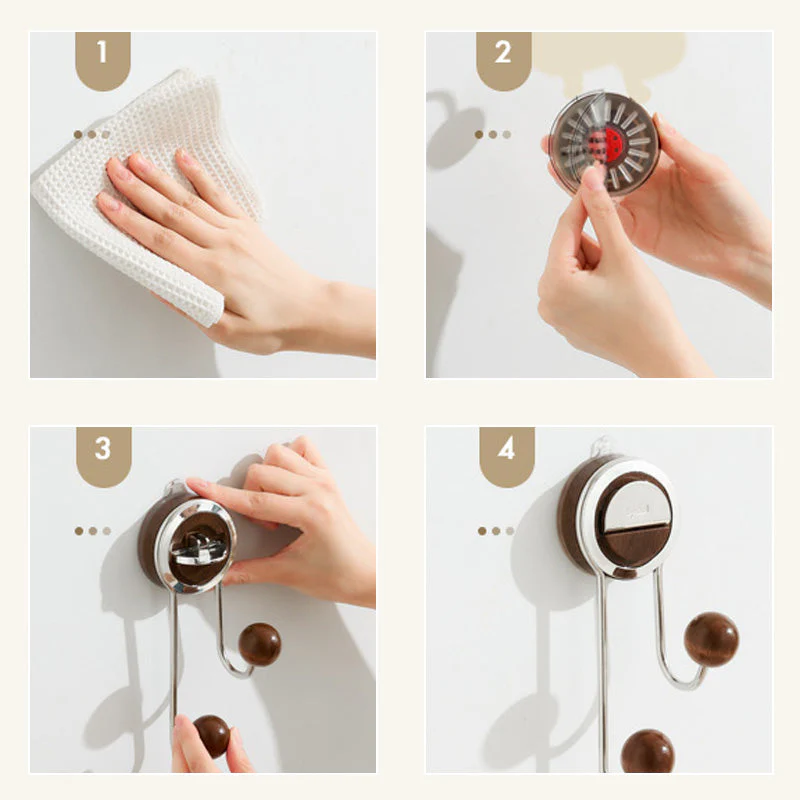 1

2

3

4