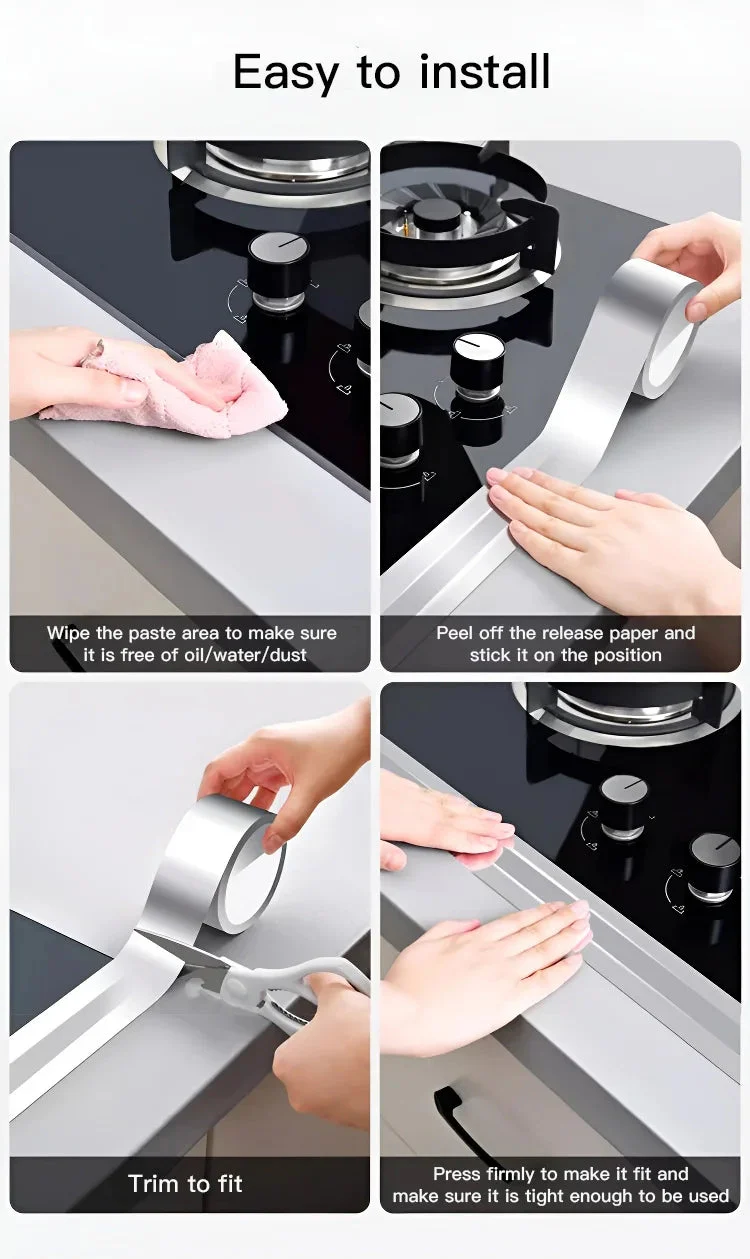 Easy to install

Wipe the paste area to make sure it is free of oil/water/dust

Peel off the release paper and stick it on the position

Trim to fit

Press firmly to make it fit and make sure it is tight enough to be used