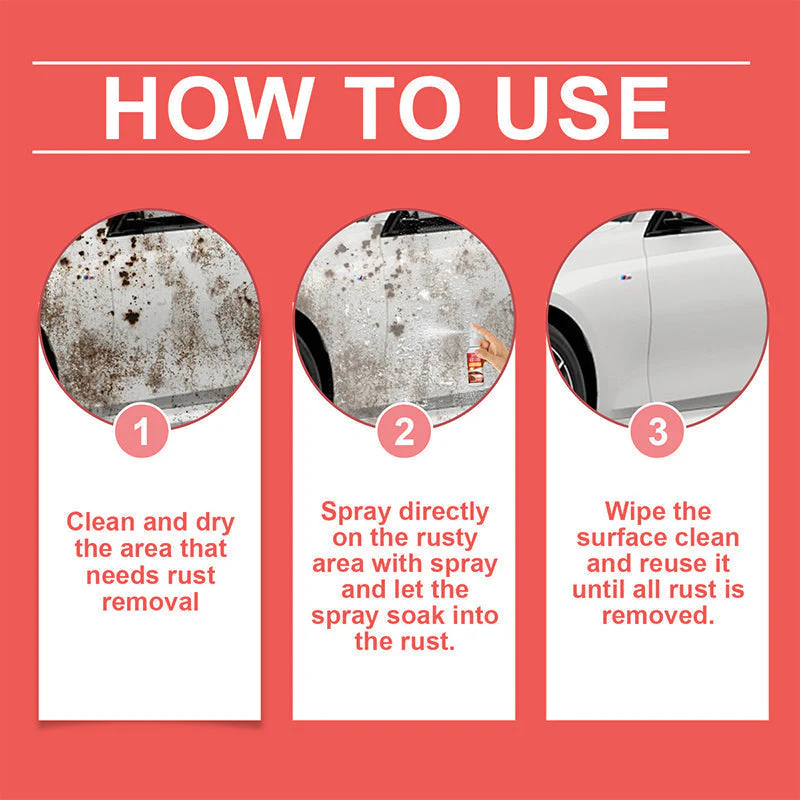 HOW TO USE

1

Clean and dry the area that needs rust removal

2

Spray directly on the rusty area with spray and let the spray soak into the rust.

3

Wipe the surface clean and reuse it until all rust is removed.