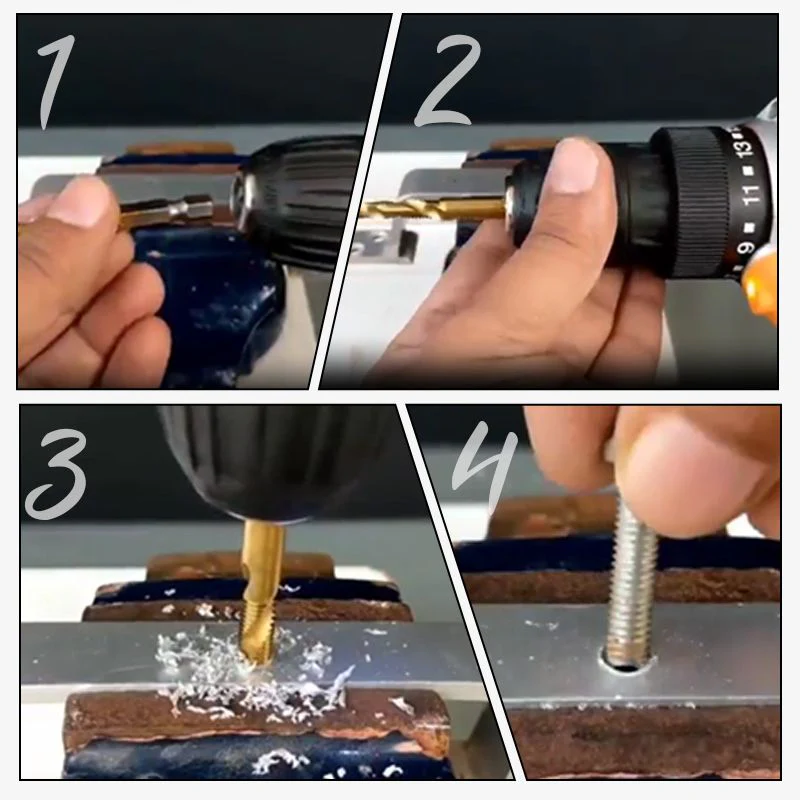 1

2

13
11
9

3

4