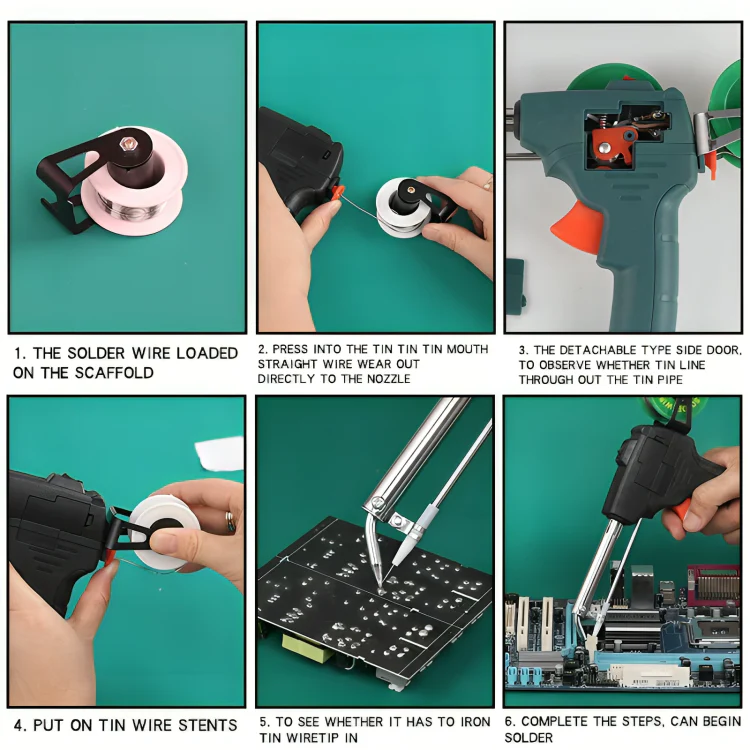 1. THE SOLDER WIRE LOADED ON THE SCAFFOLD

2. PRESS INTO THE TIN TIN TIN MOUTH STRAIGHT WIRE WEAR OUT DIRECTLY TO THE NOZZLE

3. THE DETACHABLE TYPE SIDE DOOR, TO OBSERVE WHETHER TIN LINE THROUGH OUT THE TIN PIPE

4. PUT ON TIN WIRE STENTS

5. TO SEE WHETHER IT HAS TO IRON TIN WIRETIP IN

6. COMPLETE THE STEPS, CAN BEGIN SOLDER