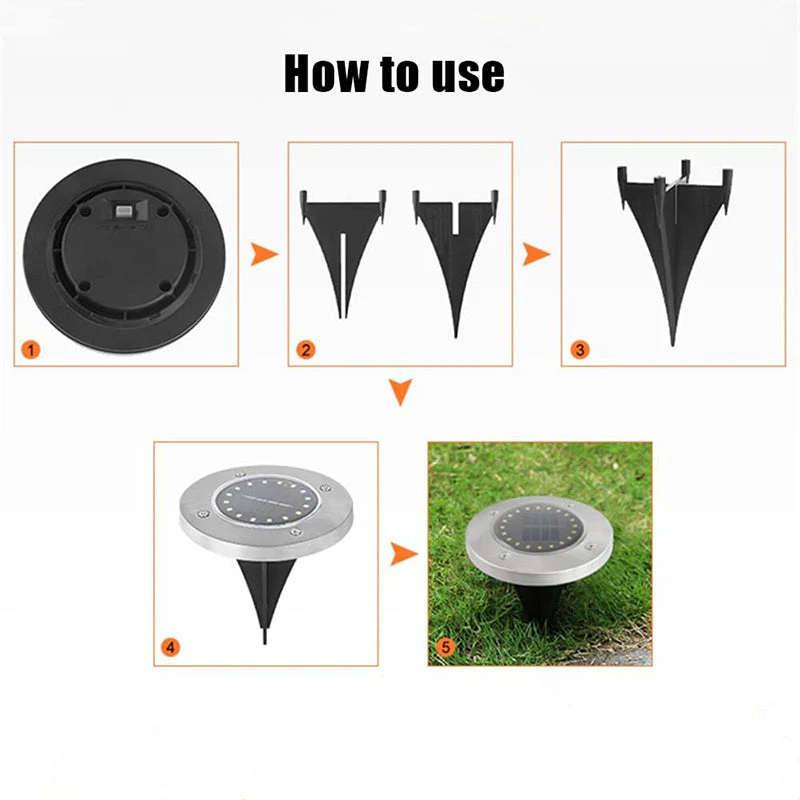 How to use

1

2

3

4

5