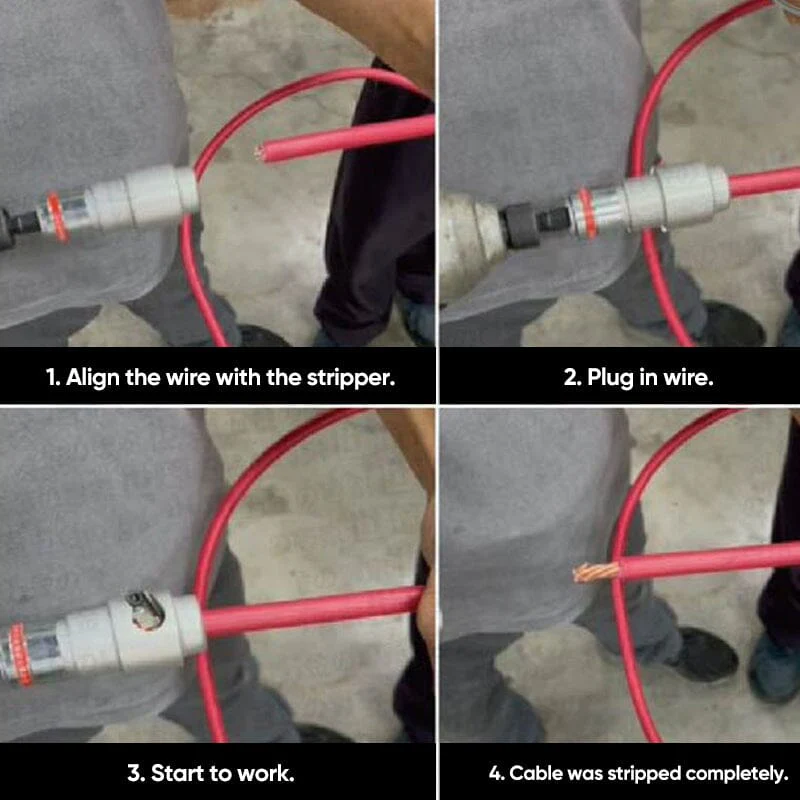 1. Align the wire with the stripper.

2. Plug in wire.

3. Start to work.

4. Cable was stripped completely.