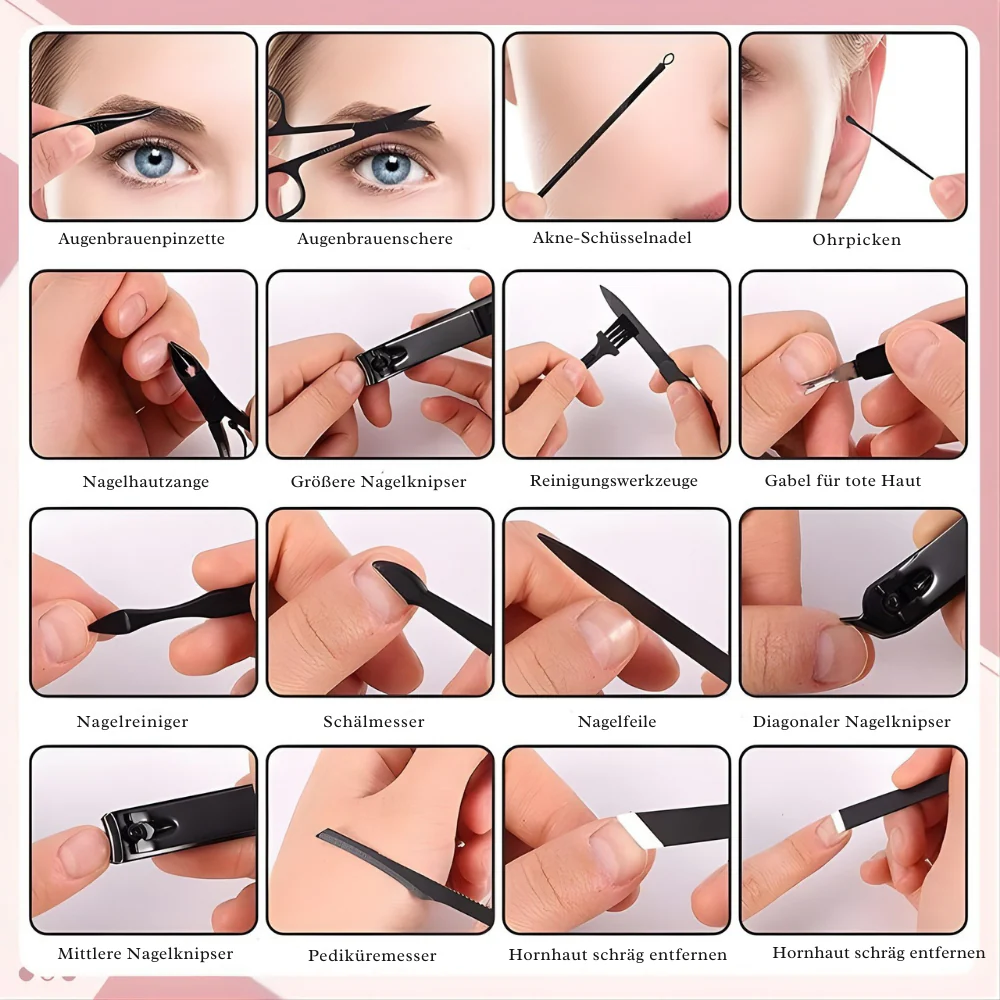 Augenbrauenpinzette

Augenbrauenschere

Akne-Schüsselnadel

Ohrpicken

Nagelhautzange

Größere Nagelknipser

Reinigungswerkzeuge

Gabel für tote Haut

Nagelreiniger

Schälmesser

Nagelfeile

Diagonaler Nagelknipser

Mittlere Nagelknipser

Pediküremesser

Hornhaut schräg entfernen

Hornhaut schräg entfernen