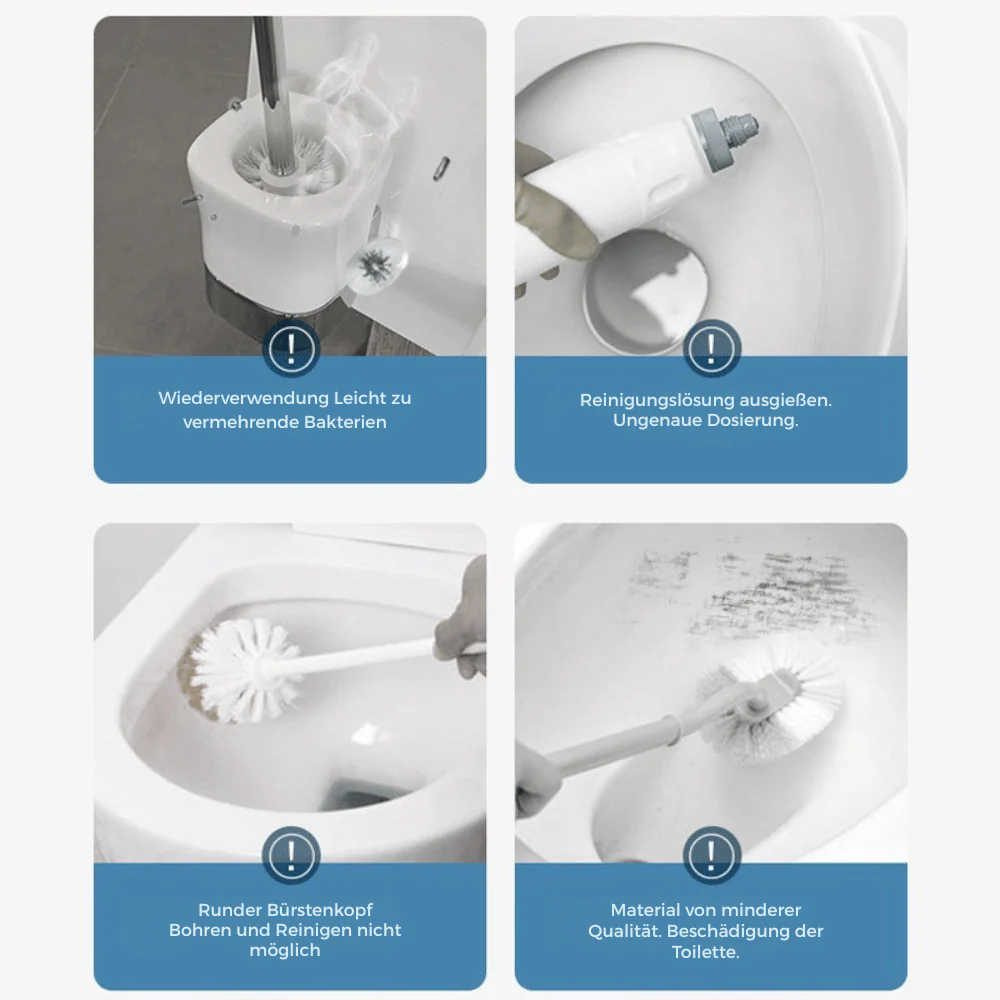 !

Wiederverwendung Leicht zu vermehrende Bakterien

!

Reinigungslösung ausgießen. Ungenaue Dosierung.

!

Runder Bürstenkopf Bohren und Reinigen nicht möglich

!

Material von minderer Qualität. Beschädigung der Toilette.